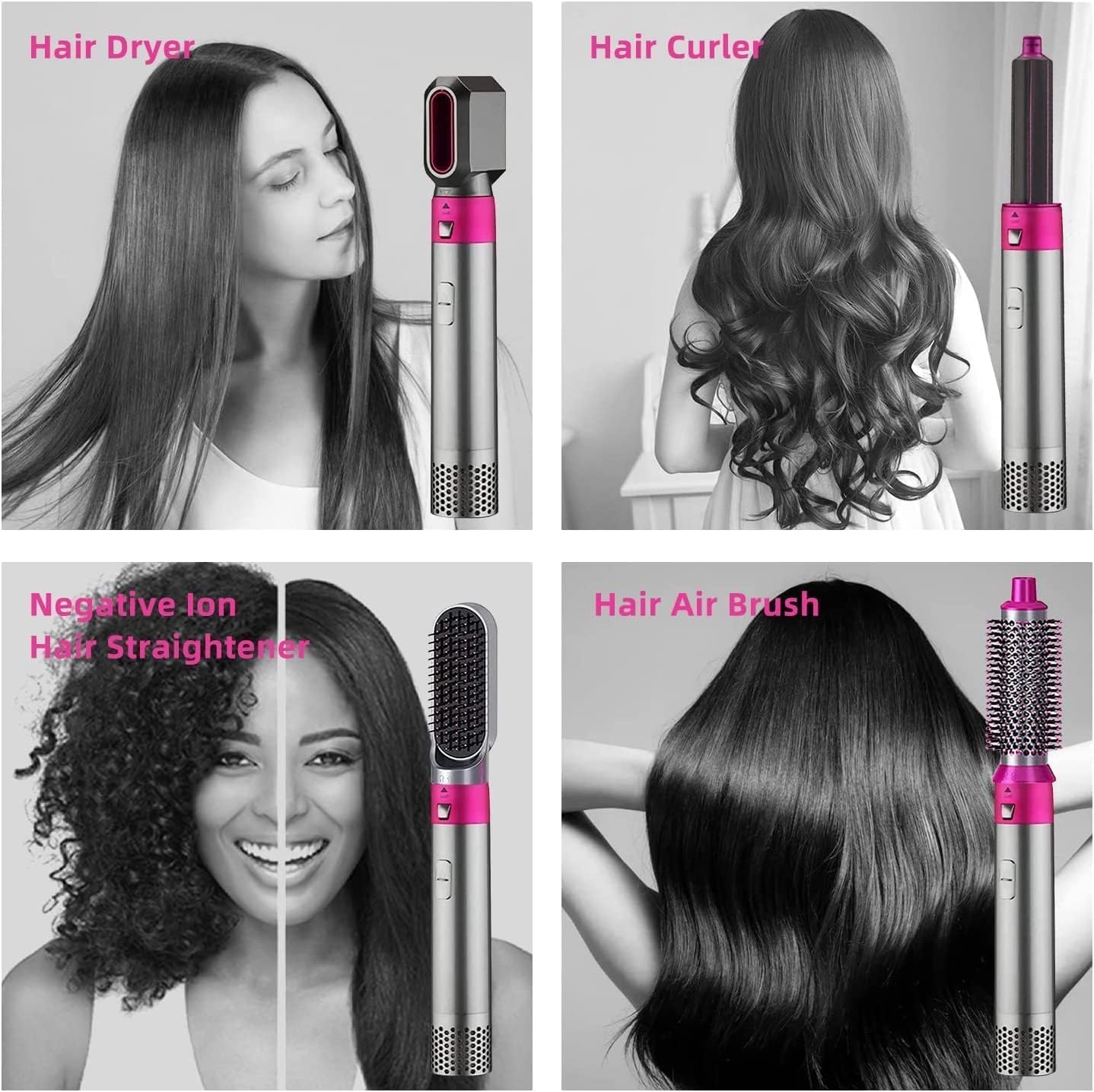 Hair Dryer

Hair Curler

Negative Ion
Hair Straightener

Hair Air Brush