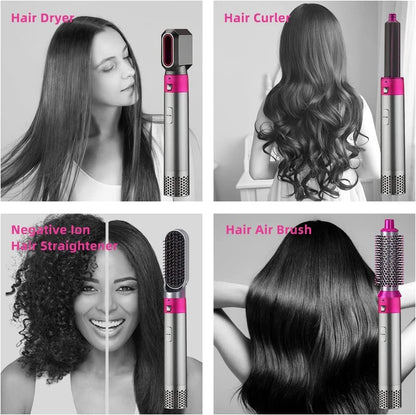 Hair Dryer

Hair Curler

Negative Ion
Hair Straightener

Hair Air Brush