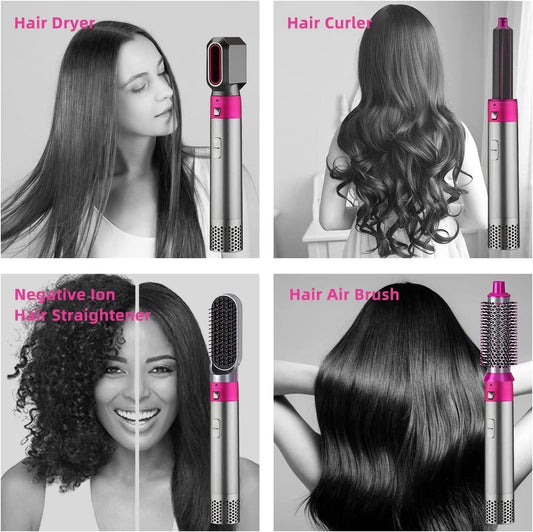 Hair Dryer

Hair Curler

Negative Ion Hair Straightener

Hair Air Brush